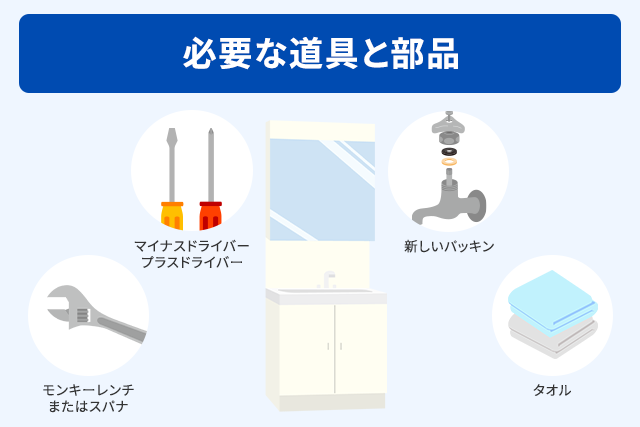 必要な道具と部品

マイナスドライバー
プラスドライバー

新しいパッキン

モンキーレンチ
またはスパナ

タオル